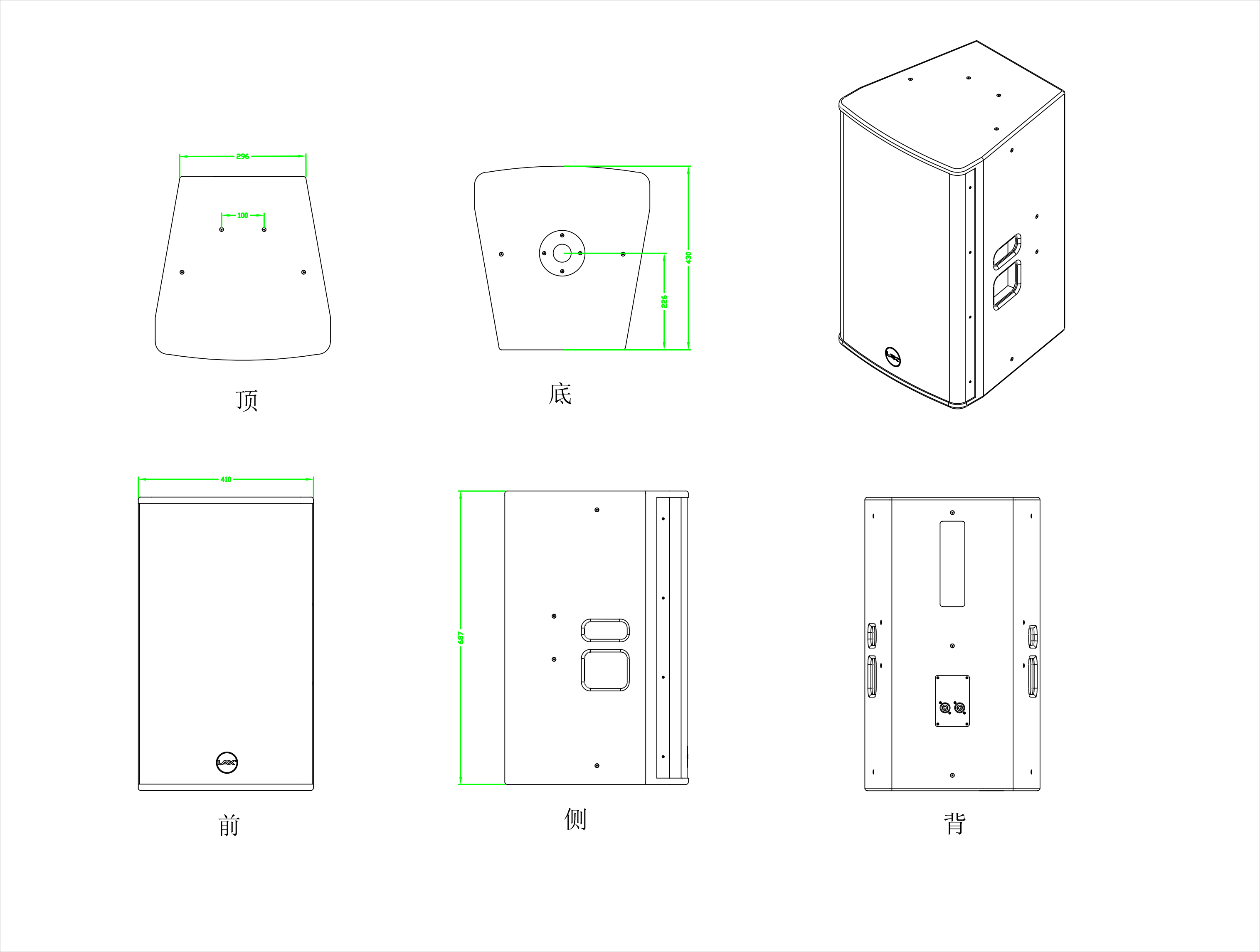 296

100

顶

430

226

底

LAX

410

LAX

前

687

侧

背