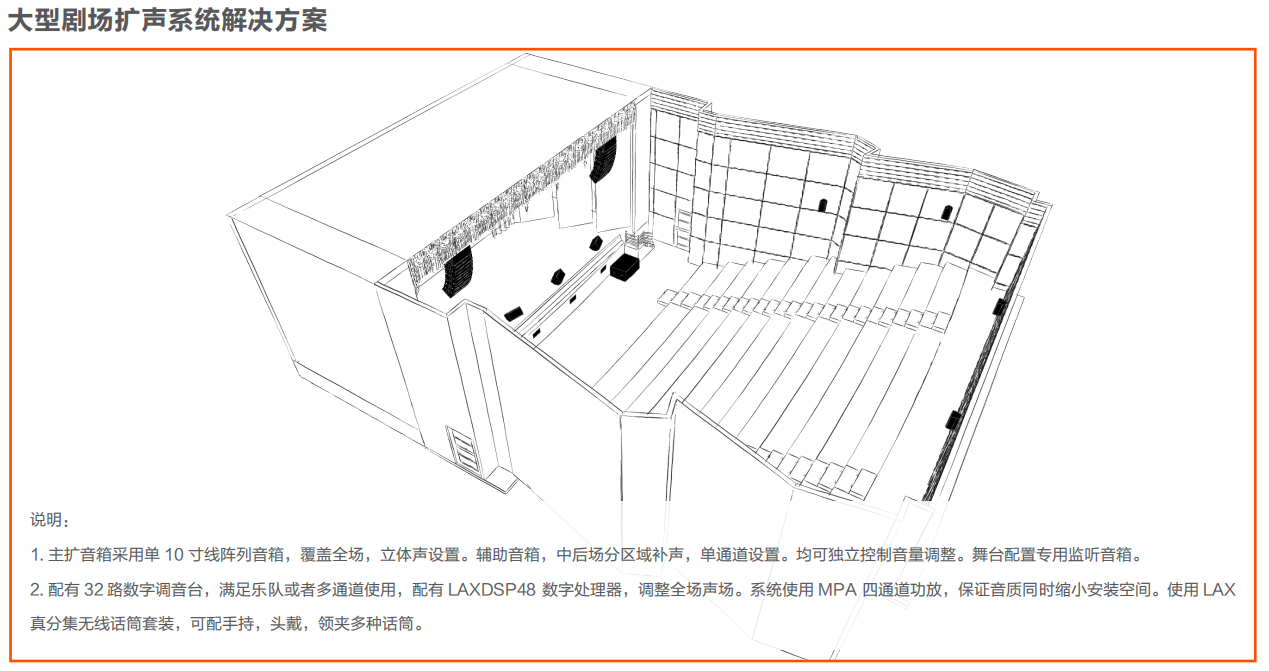 大型剧场扩声系统解决方案

说明：

1. 主扩音箱采用单 10 寸线阵列音箱，覆盖全场，立体声设置。辅助音箱，中后场分区域补声，单通道设置。均可独立控制音量调整。舞台配置专用监听音箱。

2. 配有 32 路数字调音台，满足乐队或者多通道使用，配有 LAXDSP48 数字处理器，调整全场声场。系统使用 MPA 四通道功放，保证音质同时缩小安装空间。使用 LAX 真分集无线话筒套装，可配手持，头戴，领夹多种话筒。