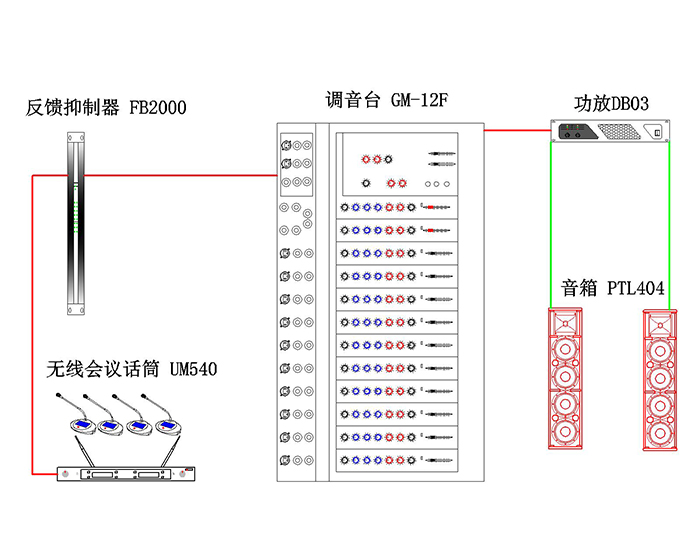 反馈抑制器 FB2000

调音台 GM-12F

功放DB03

音箱 PTL404

无线会议话筒 UM540